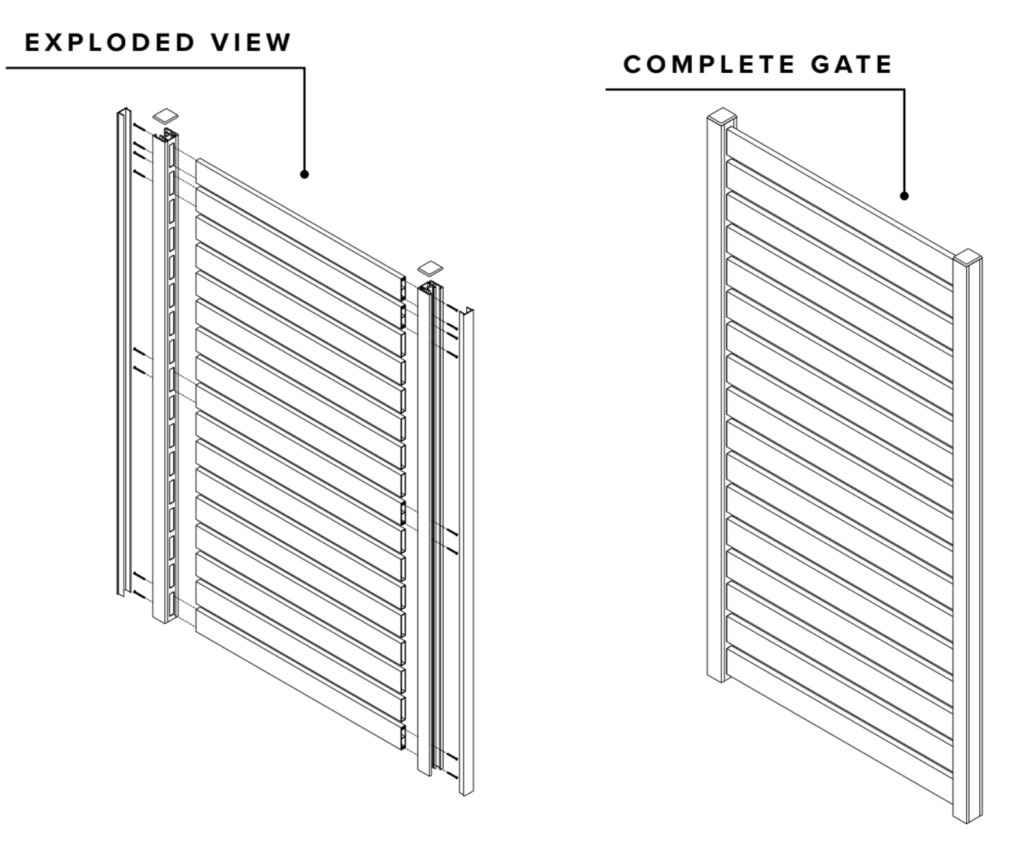 EXPLODED VIEW

COMPLETE GATE